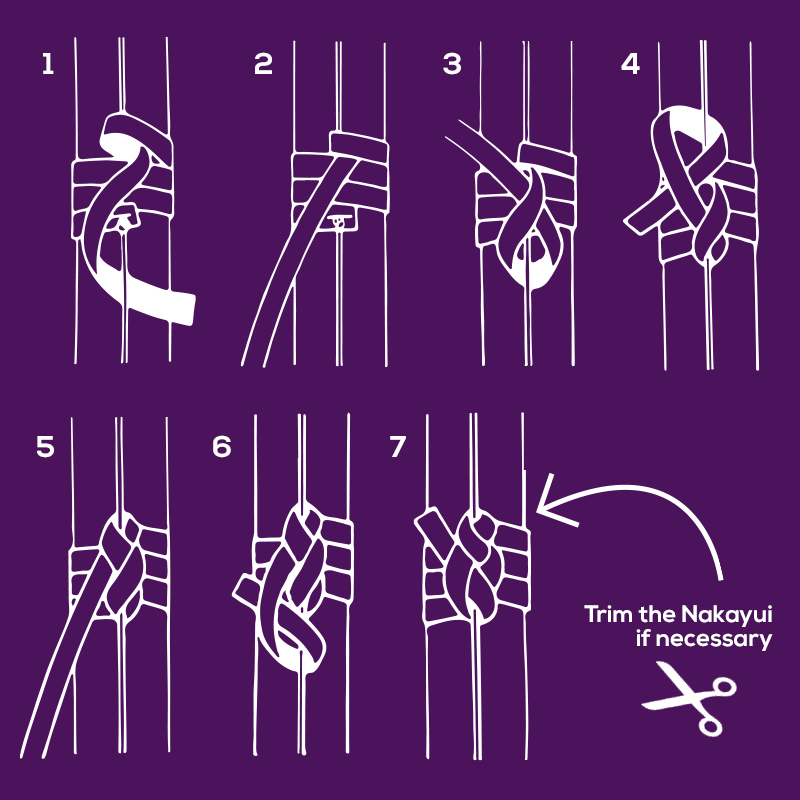 1
2
3
4
5
6
7
Trim the Nakayui if necessary