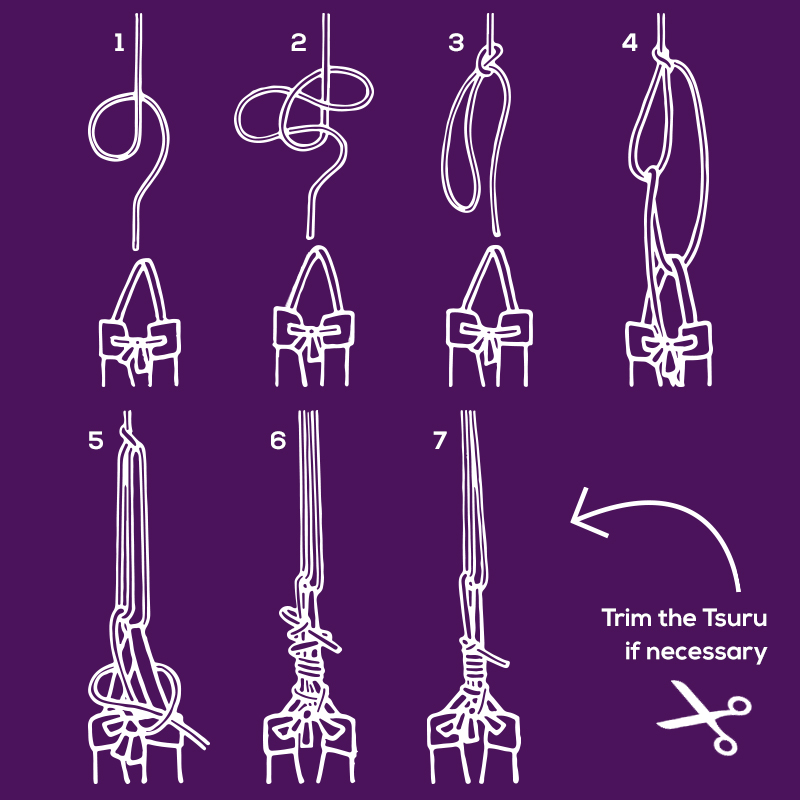 1

2

3

4

5

6

7

Trim the Tsuru if necessary